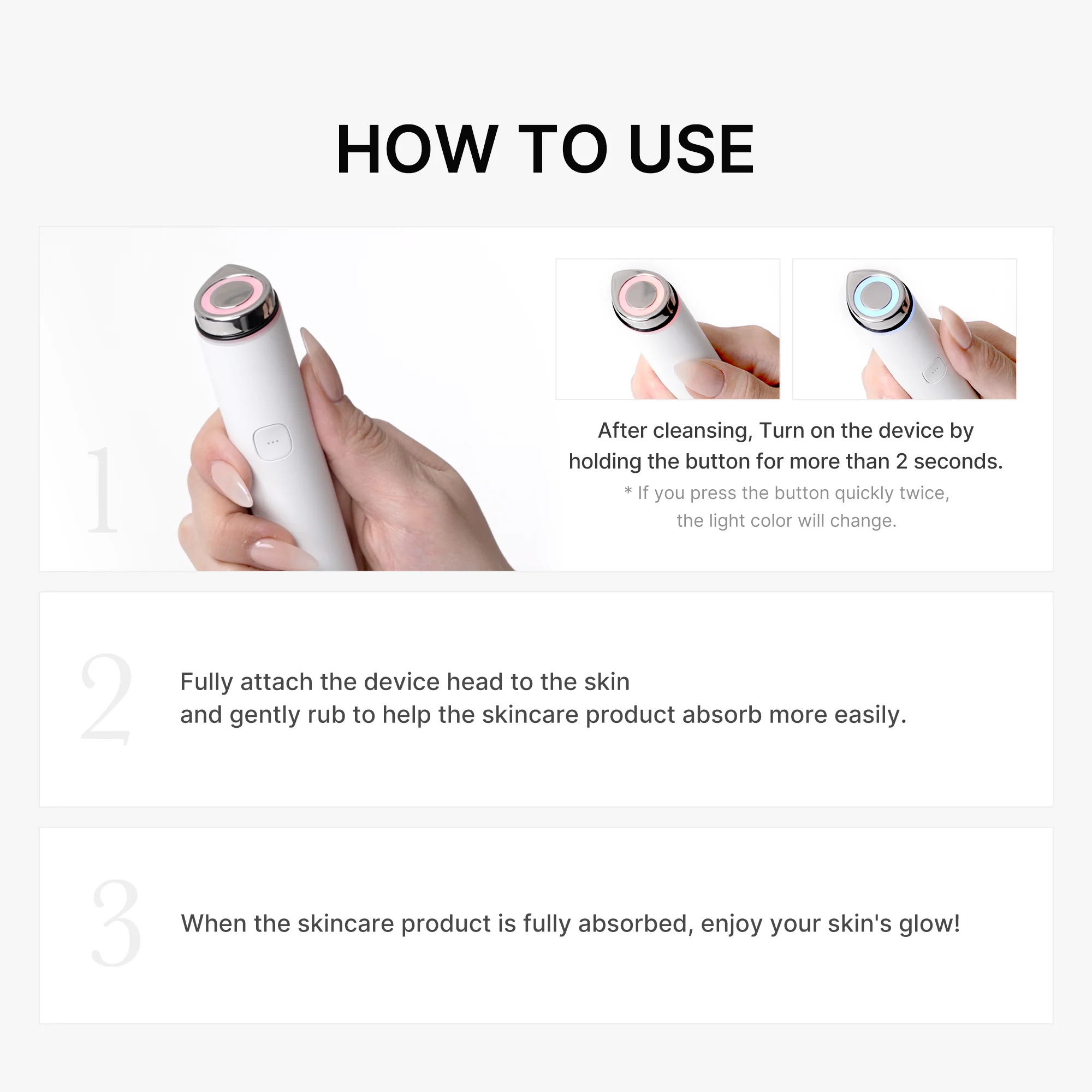 HOW TO USE

1

After cleansing, Turn on the device by holding the button for more than 2 seconds.

* If you press the button quickly twice, the light color will change.

2

Fully attach the device head to the skin and gently rub to help the skincare product absorb more easily.

3

When the skincare product is fully absorbed, enjoy your skin's glow!